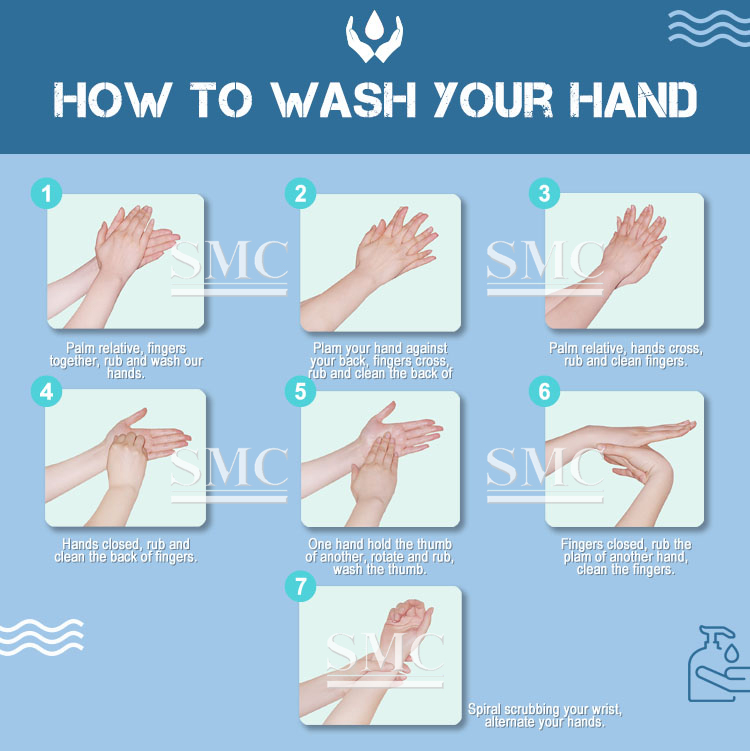 HOW TO WASH YOUR HAND

1

SMC

Palm relative, fingers together, rub and wash our hands.

2

Plam your hand against your back, fingers cross, rub and clean the back of

3

SMC

Palm relative, hands cross, rub and clean fingers.

4

SMC

Hands closed, rub and clean the back of fingers.

5

One hand hold the thumb of another, rotate and rub, wash the thumb.

6

SMC

Fingers closed, rub the plam of another hand, clean the fingers.

7

SMC

Spiral scrubbing your wrist, alternate your hands.